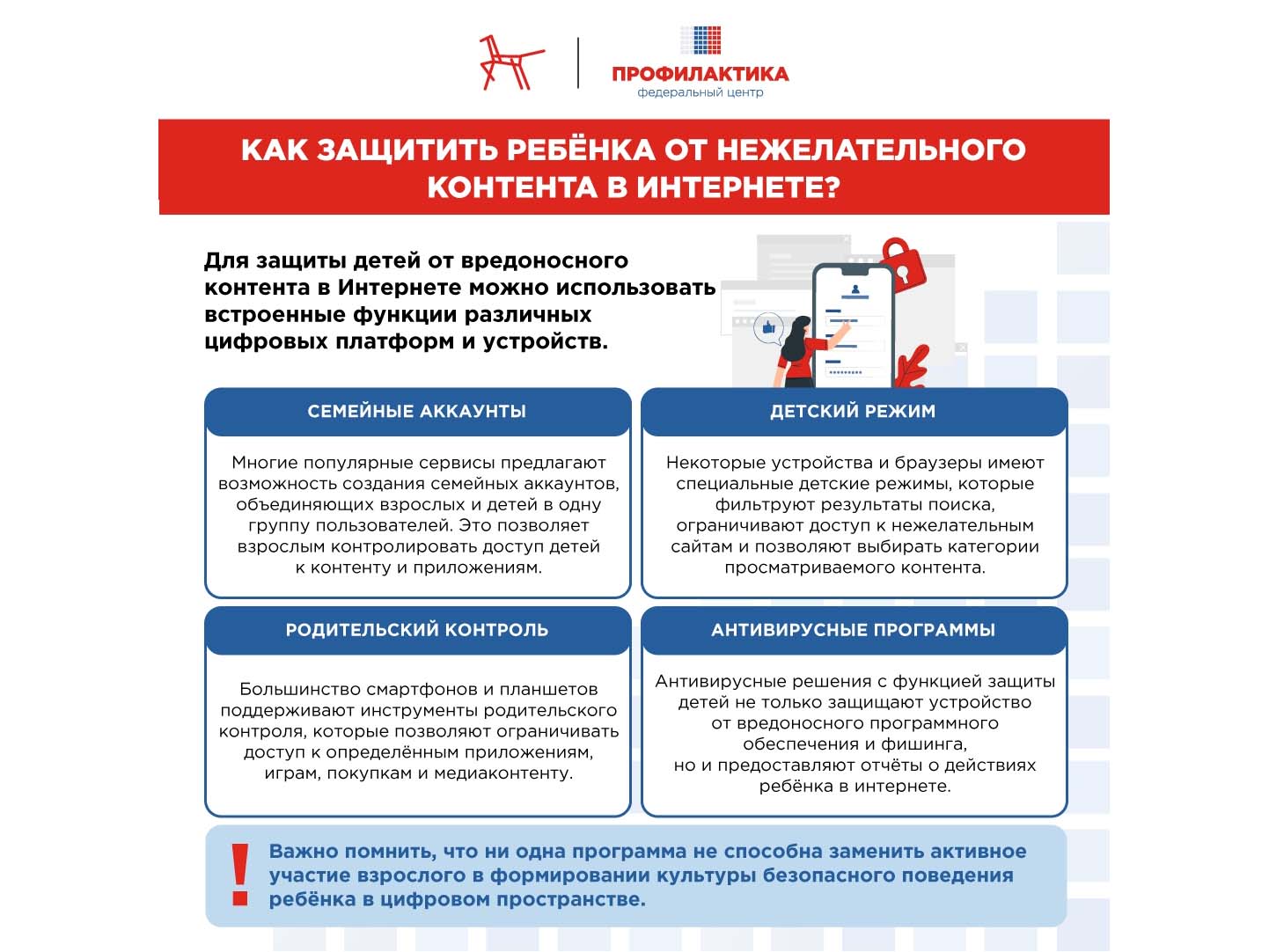 ПРОФИЛАКТИКА
федеральный центр

КАК ЗАЩИТИТЬ РЕБЁНКА ОТ НЕЖЕЛАТЕЛЬНОГО КОНТЕНТА В ИНТЕРНЕТЕ?

Для защиты детей от вредоносного контента в Интернете можно использовать встроенные функции различных цифровых платформ и устройств.

СЕМЕЙНЫЕ АККАУНТЫ

Многие популярные сервисы предлагают возможность создания семейных аккаунтов, объединяющих взрослых и детей в одну группу пользователей. Это позволяет взрослым контролировать доступ детей к контенту и приложениям.

ДЕТСКИЙ РЕЖИМ

Некоторые устройства и браузеры имеют специальные детские режимы, которые фильтруют результаты поиска, ограничивают доступ к нежелательным сайтам и позволяют выбирать категории просматриваемого контента.

РОДИТЕЛЬСКИЙ КОНТРОЛЬ

Большинство смартфонов и планшетов поддерживают инструменты родительского контроля, которые позволяют ограничивать доступ к определённым приложениям, играм, покупкам и медиаконтенту.

АНТИВИРУСНЫЕ ПРОГРАММЫ

Антивирусные решения с функцией защиты детей не только защищают устройство от вредоносного программного обеспечения и фишинга, но и предоставляют отчёты о действиях ребёнка в интернете.

!

Важно помнить, что ни одна программа не способна заменить активное участие взрослого в формировании культуры безопасного поведения ребёнка в цифровом пространстве.